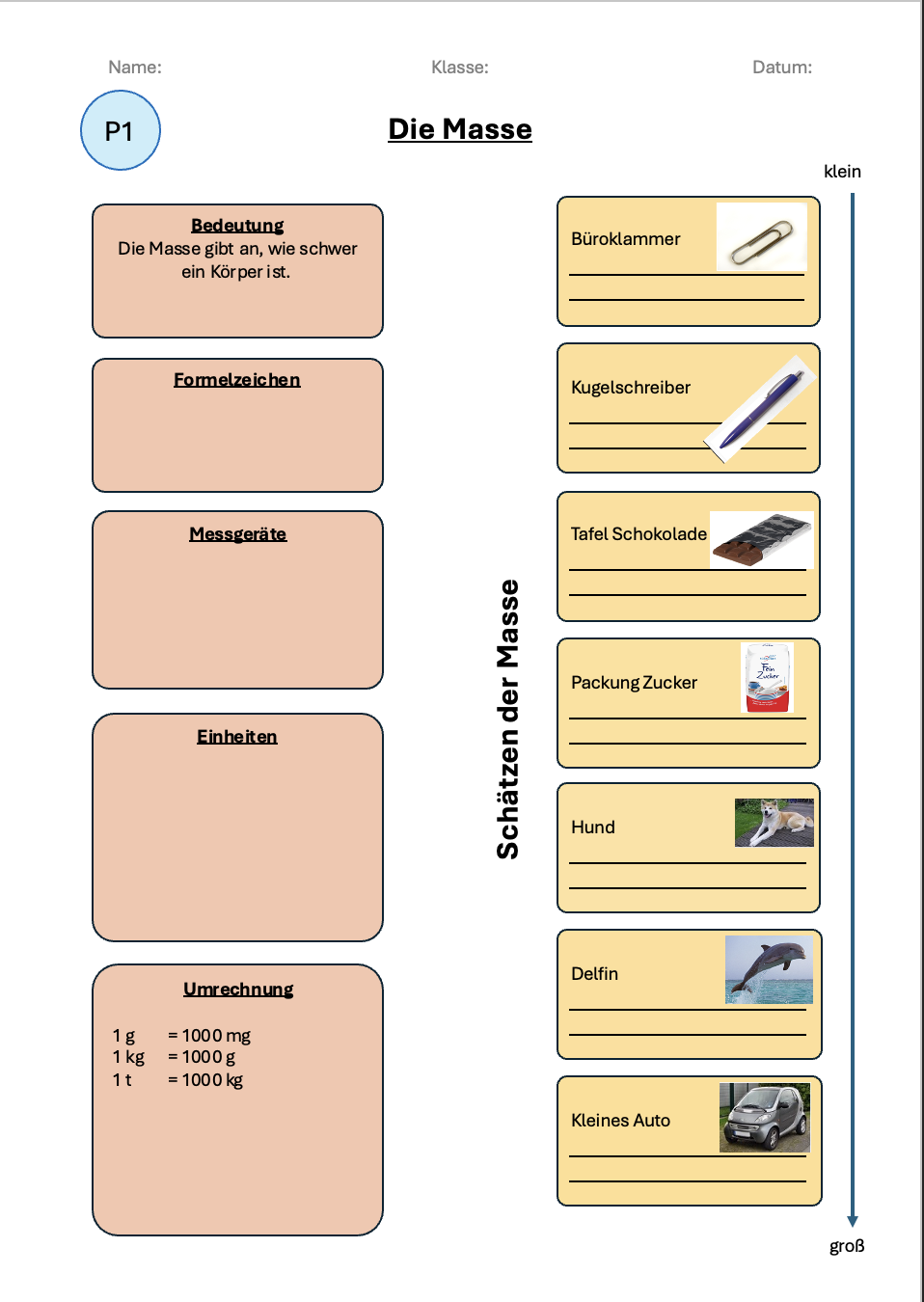 Name: Klasse: Datum:

P1

Die Masse

Bedeutung
Die Masse gibt an, wie schwer ein Körper ist.

Formelzeichen

Messgeräte

Einheiten

Umrechnung

1 g = 1000 mg
1 kg = 1000 g
1 t = 1000 kg

Schätzen der Masse

klein

Büroklammer

Kugelschreiber

Tafel Schokolade

Packung Zucker

Fein Zucker

Hund

Delfin

Kleines Auto

groß