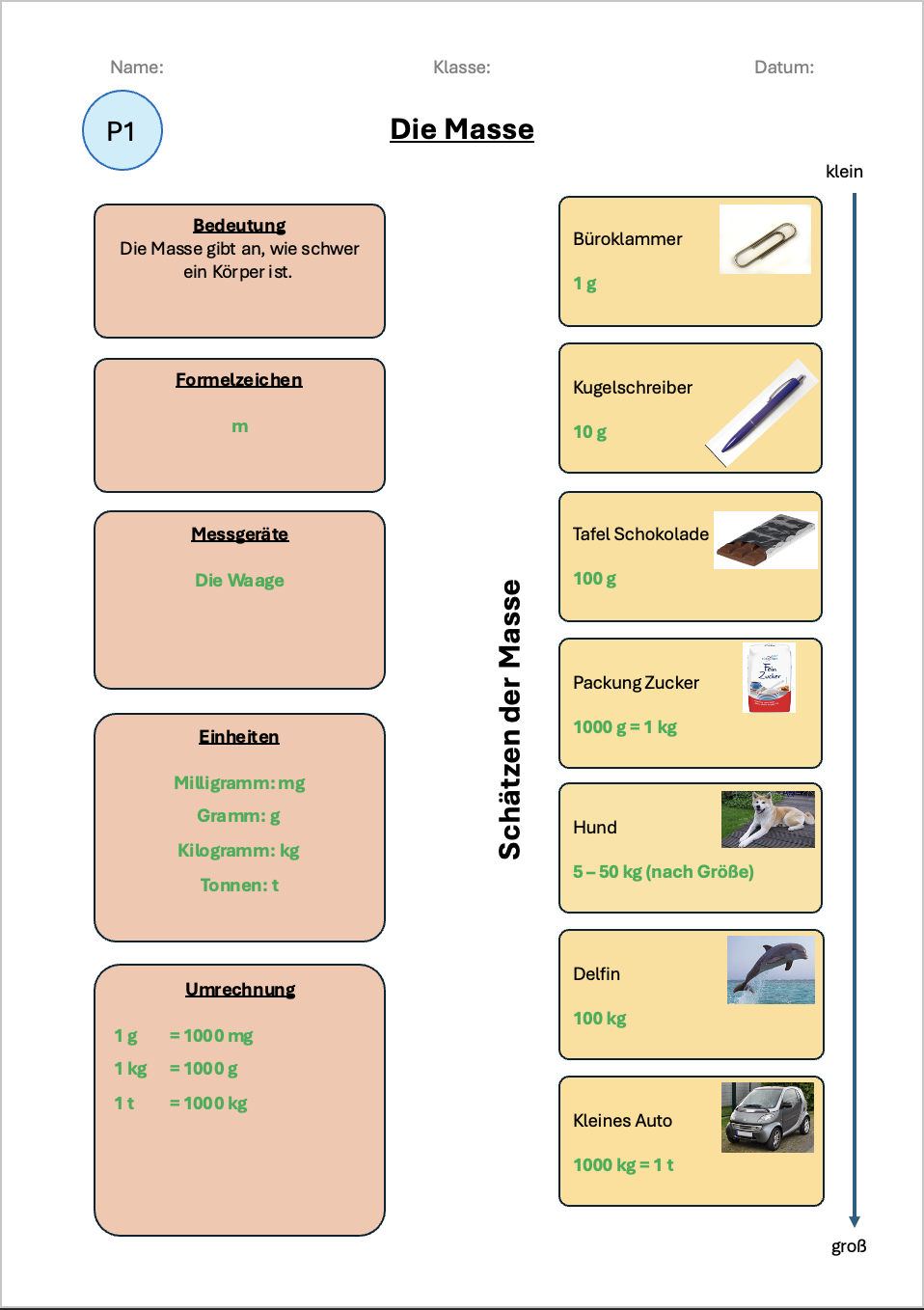 Name: Klasse: Datum:

P1

Die Masse

Bedeutung
Die Masse gibt an, wie schwer ein Körper ist.

Formelzeichen

m

Messgeräte

Die Waage

Einheiten

Milligramm: mg
Gramm: g
Kilogramm: kg
Tonnen: t

Umrechnung

1 g = 1000 mg
1 kg = 1000 g
1 t = 1000 kg

Schätzen der Masse

klein

Büroklammer
1 g

Kugelschreiber
10 g

Tafel Schokolade
100 g

Packung Zucker
1000 g = 1 kg

Fein Zucker

Hund
5 – 50 kg (nach Größe)

Delfin
100 kg

Kleines Auto
1000 kg = 1 t

groß